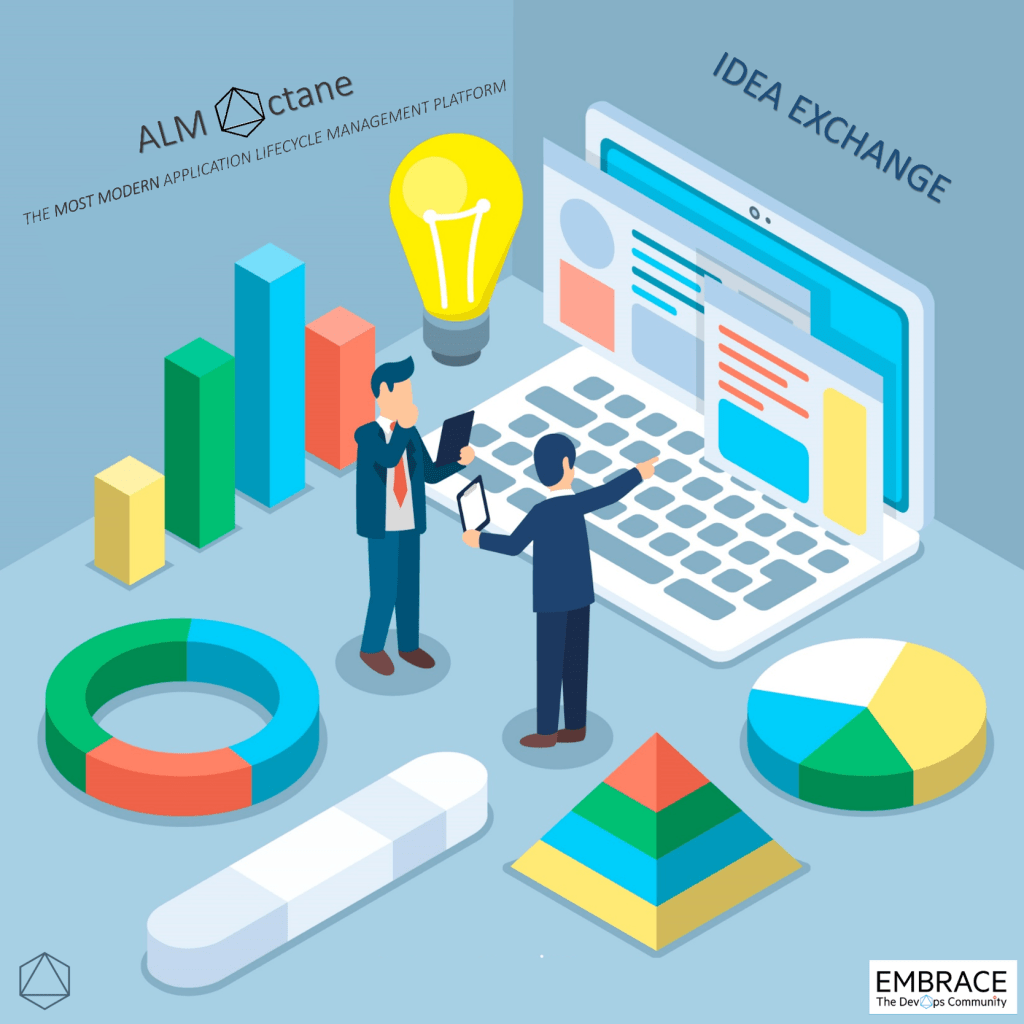 ALM Octane
THE MOST MODERN APPLICATION LIFECYCLE MANAGEMENT PLATFORM

IDEA EXCHANGE

EMBRACE
The DevOps Community