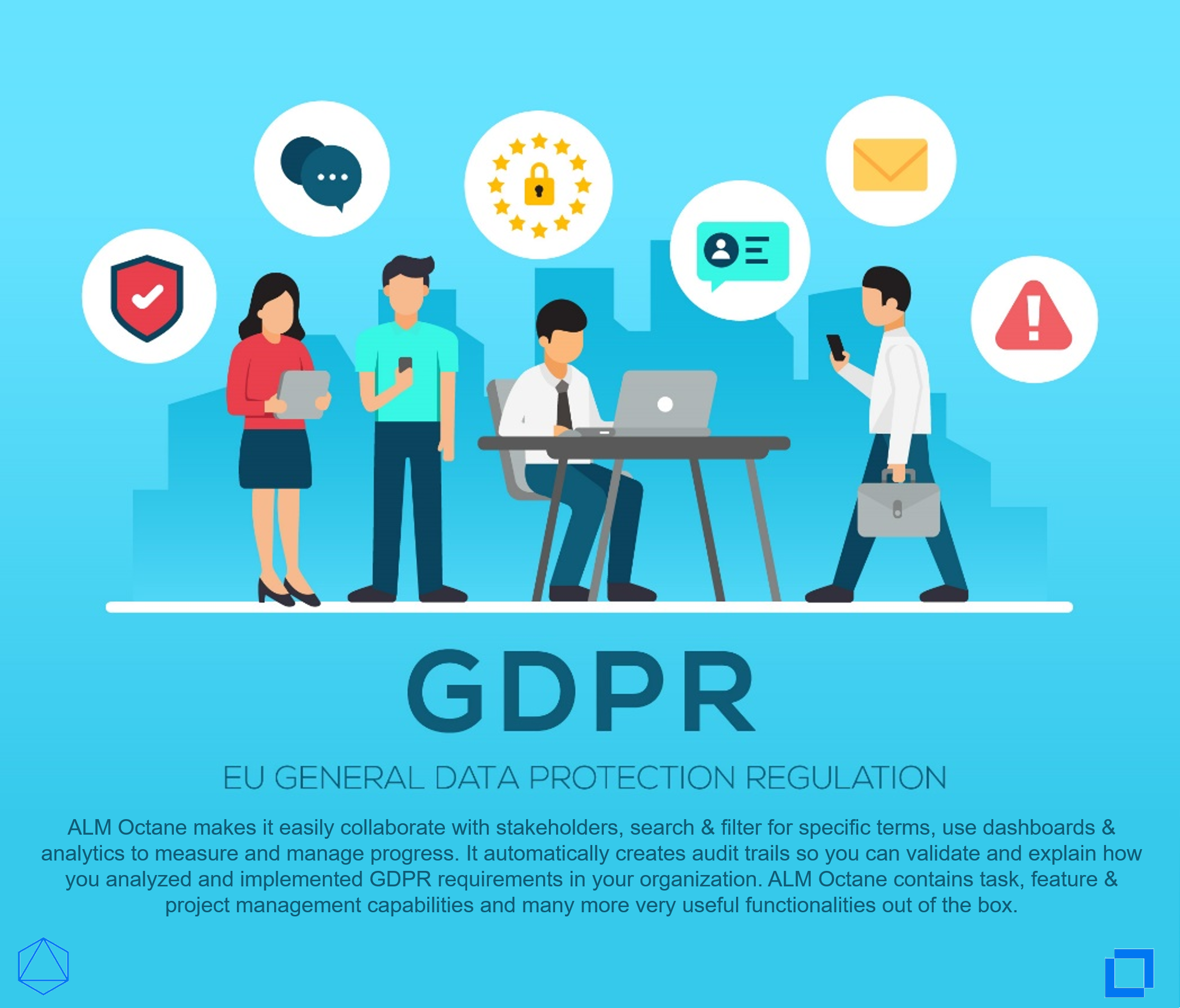 GDPR

EU GENERAL DATA PROTECTION REGULATION

ALM Octane makes it easily collaborate with stakeholders, search & filter for specific terms, use dashboards & analytics to measure and manage progress. It automatically creates audit trails so you can validate and explain how you analyzed and implemented GDPR requirements in your organization. ALM Octane contains task, feature & project management capabilities and many more very useful functionalities out of the box.